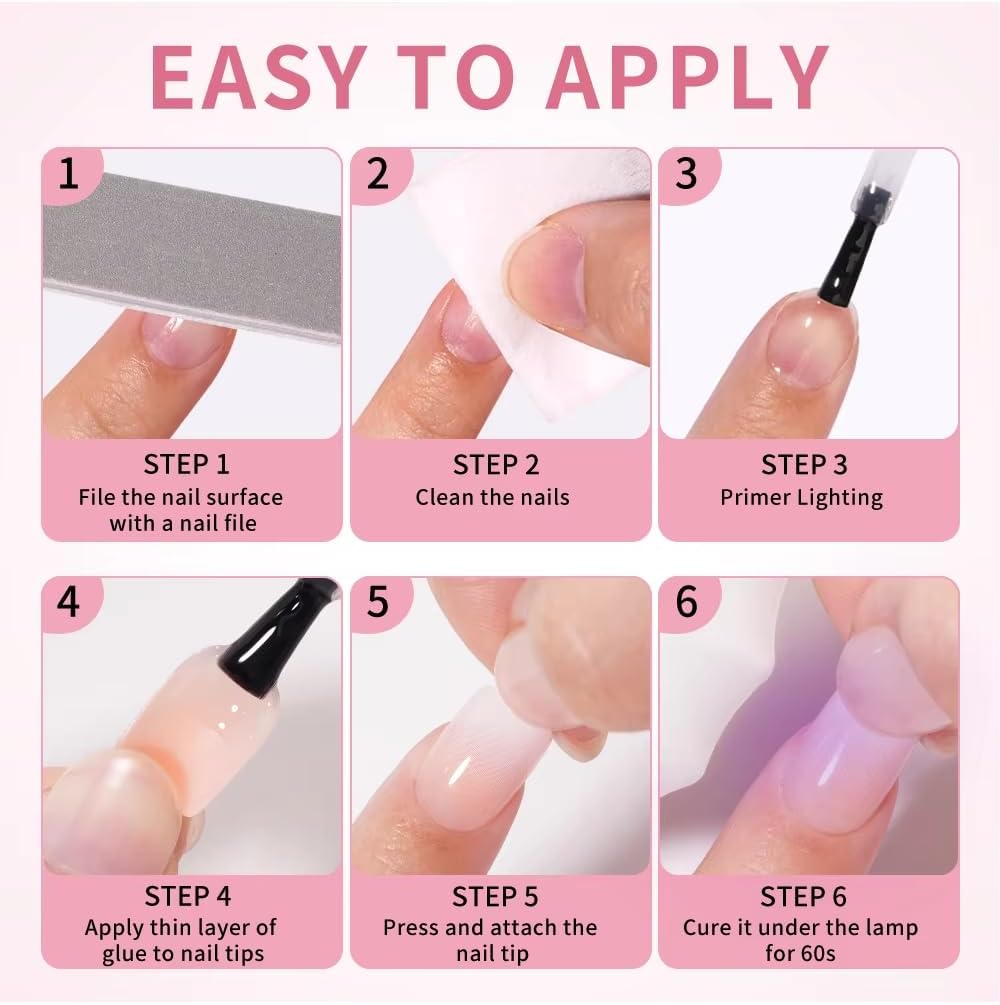 EASY TO APPLY

1

STEP 1
File the nail surface with a nail file

2

STEP 2
Clean the nails

3

STEP 3
Primer Lighting

4

STEP 4
Apply thin layer of glue to nail tips

5

STEP 5
Press and attach the nail tip

6

STEP 6
Cure it under the lamp for 60s