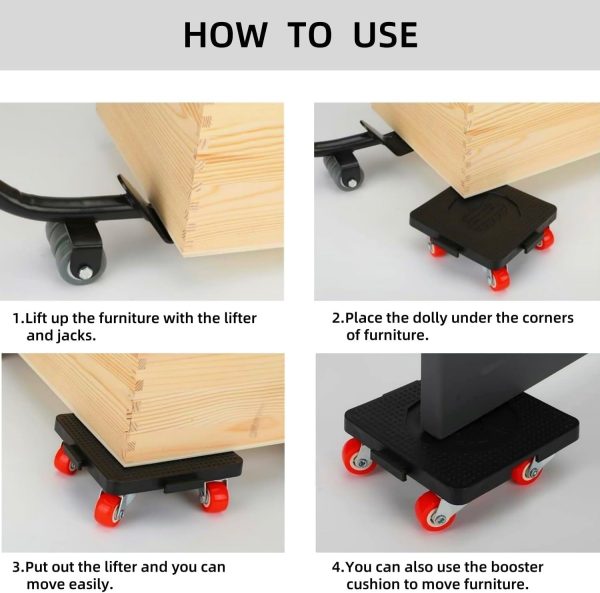 HOW TO USE

1.Lift up the furniture with the lifter and jacks.

2.Place the dolly under the corners of furniture.

3.Put out the lifter and you can move easily.

4.You can also use the booster cushion to move furniture.