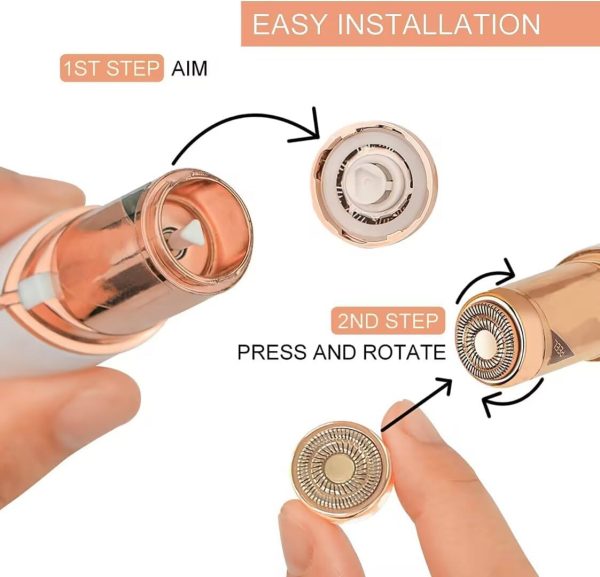 EASY INSTALLATION

1ST STEP AIM

2ND STEP
PRESS AND ROTATE