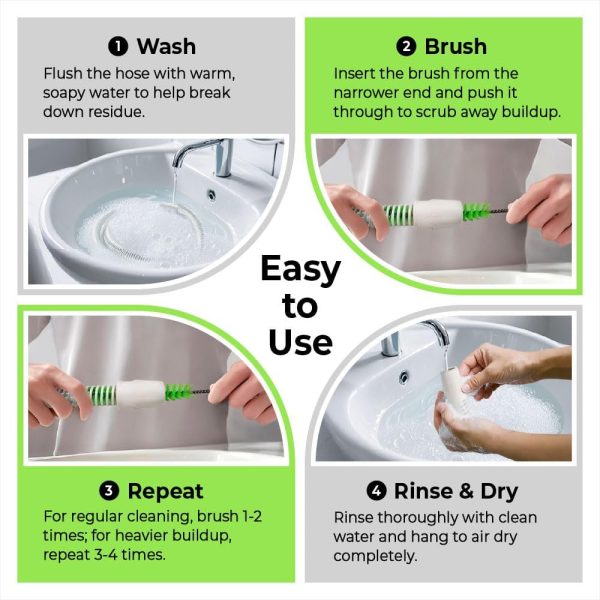 ❶ Wash
Flush the hose with warm, soapy water to help break down residue.

❷ Brush
Insert the brush from the narrower end and push it through to scrub away buildup.

Easy to Use

❸ Repeat
For regular cleaning, brush 1-2 times; for heavier buildup, repeat 3-4 times.

❹ Rinse & Dry
Rinse thoroughly with clean water and hang to air dry completely.