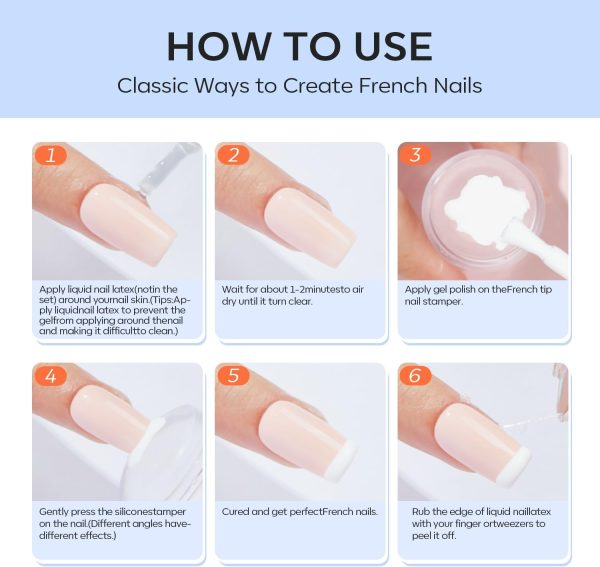 HOW TO USE
Classic Ways to Create French Nails

1
Apply liquid nail latex(notin the set) around yournail skin.(Tips:Apply liquidnail latex to prevent the gelfrom applying around thenail and making it difficultto clean.)

2
Wait for about 1-2minutesto air dry until it turn clear.

3
Apply gel polish on theFrench tip nail stamper.

4
Gently press the siliconestamper on the nail.(Different angles have-different effects.)

5
Cured and get perfectFrench nails.

6
Rub the edge of liquid naillatex with your finger ortweezers to peel it off.