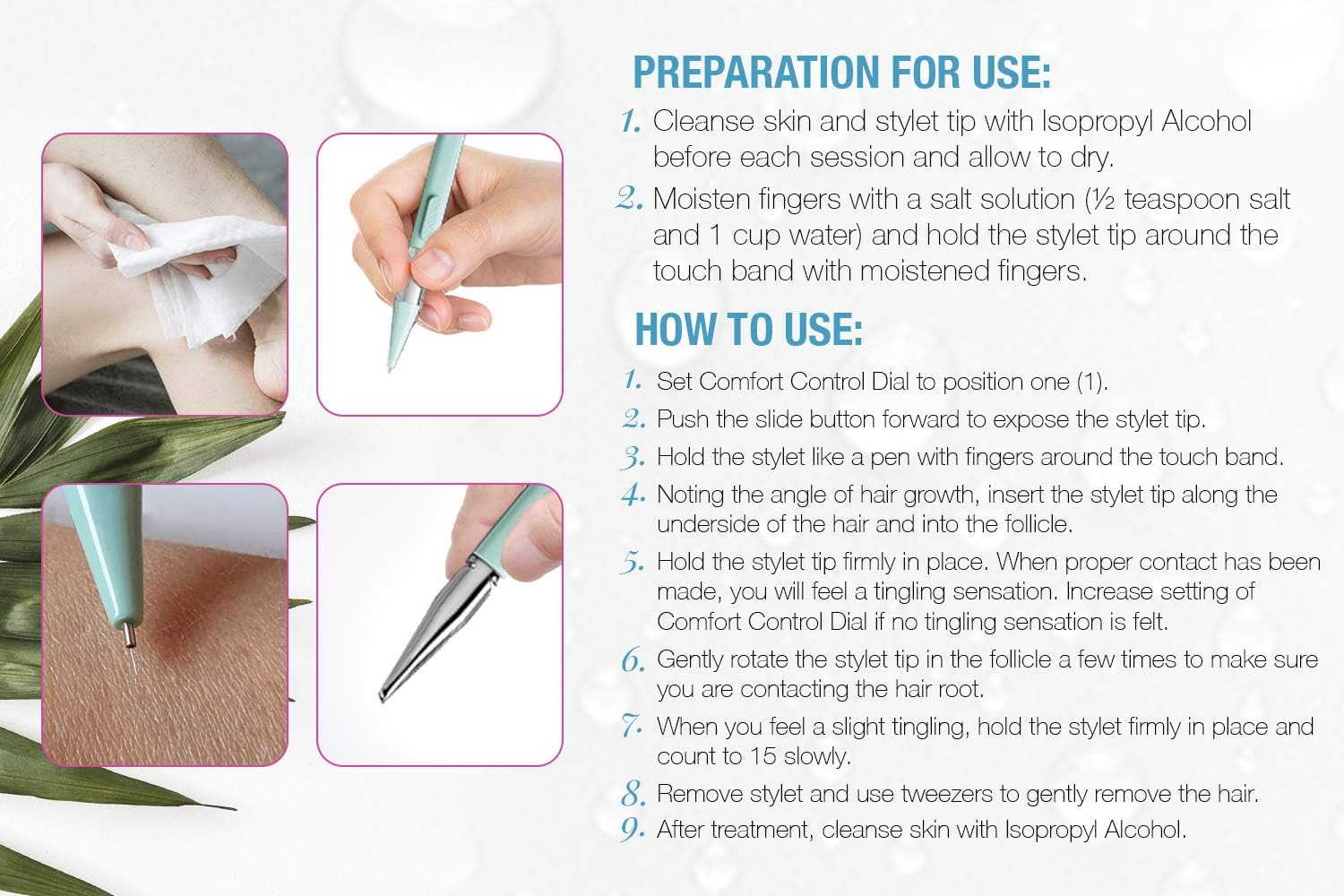 PREPARATION FOR USE:

1. Cleanse skin and stylet tip with Isopropyl Alcohol before each session and allow to dry.

2. Moisten fingers with a salt solution (½ teaspoon salt and 1 cup water) and hold the stylet tip around the touch band with moistened fingers.

HOW TO USE:

1. Set Comfort Control Dial to position one (1).

2. Push the slide button forward to expose the stylet tip.

3. Hold the stylet like a pen with fingers around the touch band.

4. Noting the angle of hair growth, insert the stylet tip along the underside of the hair and into the follicle.

5. Hold the stylet tip firmly in place. When proper contact has been made, you will feel a tingling sensation. Increase setting of Comfort Control Dial if no tingling sensation is felt.

6. Gently rotate the stylet tip in the follicle a few times to make sure you are contacting the hair root.

7. When you feel a slight tingling, hold the stylet firmly in place and count to 15 slowly.

8. Remove stylet and use tweezers to gently remove the hair.

9. After treatment, cleanse skin with Isopropyl Alcohol.