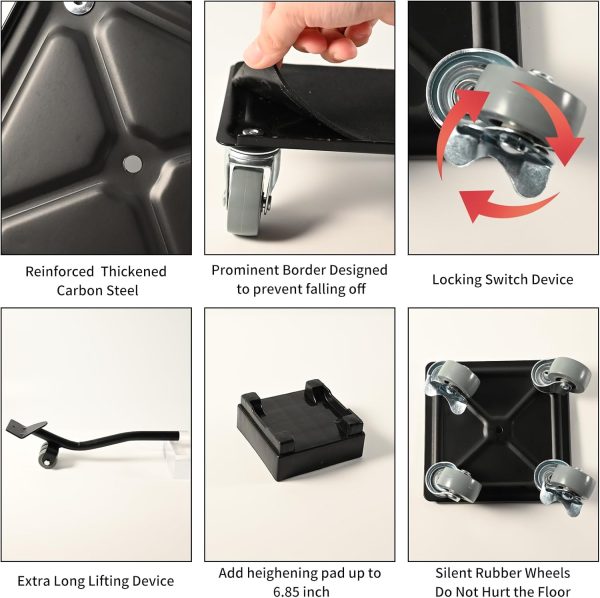 Reinforced Thickened Carbon Steel

Prominent Border Designed to prevent falling off

Locking Switch Device

Extra Long Lifting Device

Add heighening pad up to 6.85 inch

Silent Rubber Wheels Do Not Hurt the Floor