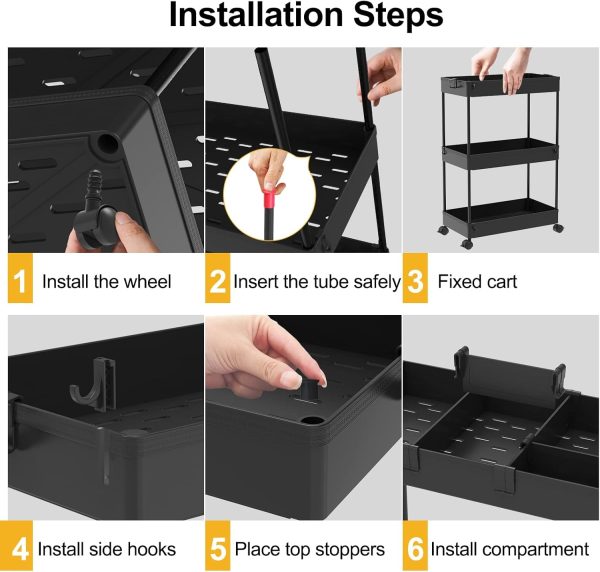 Installation Steps

1 Install the wheel

2 Insert the tube safely

3 Fixed cart

4 Install side hooks

5 Place top stoppers

6 Install compartment