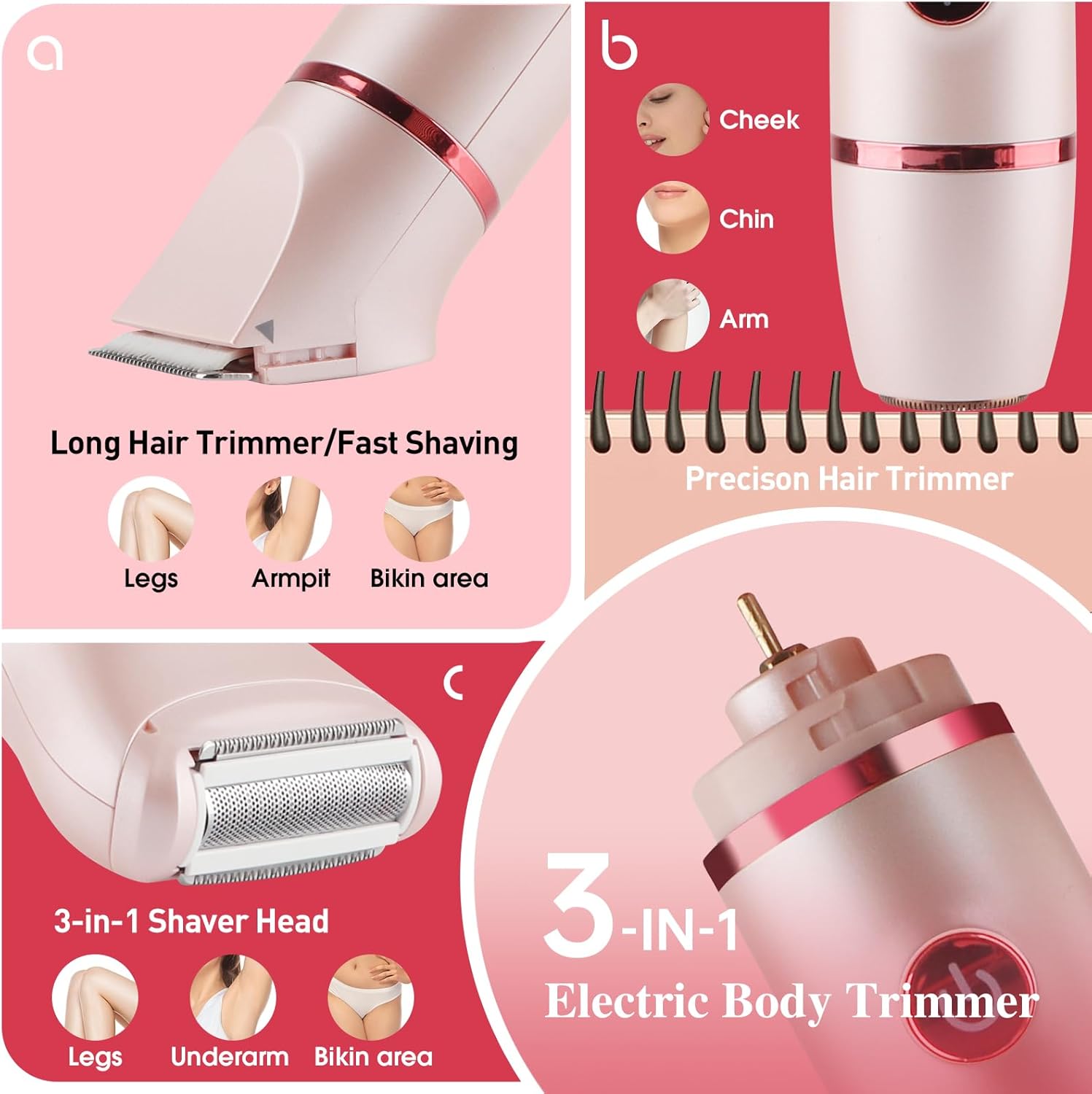 a

Long Hair Trimmer/Fast Shaving

Legs

Armpit

Bikin area

b

Cheek

Chin

Arm

Precison Hair Trimmer

c

3-in-1 Shaver Head

Legs

Underarm

Bikin area

3-IN-1

Electric Body Trimmer