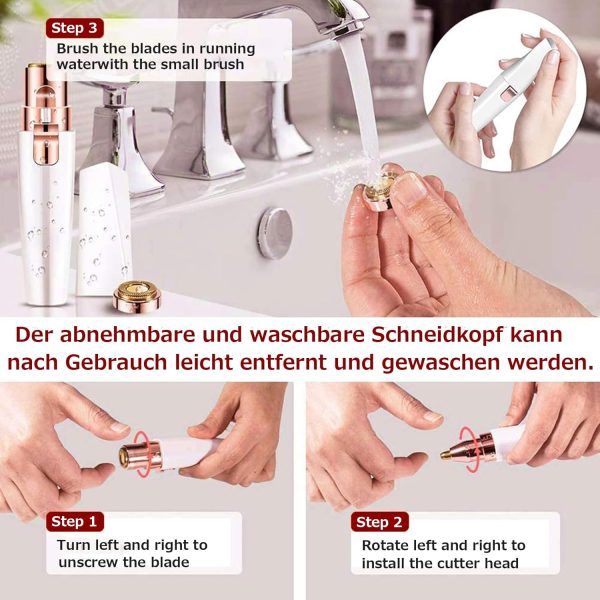 Step 3
Brush the blades in running waterwith the small brush

Der abnehmbare und waschbare Schneidkopf kann nach Gebrauch leicht entfernt und gewaschen werden.

Step 1
Turn left and right to unscrew the blade

Step 2
Rotate left and right to install the cutter head