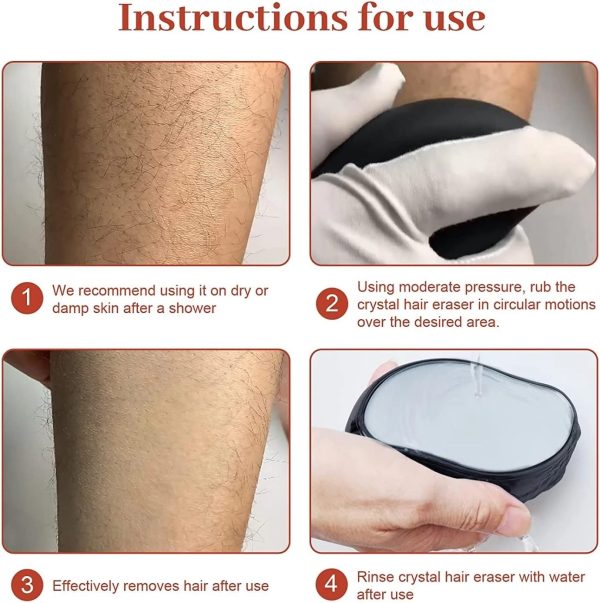 Instructions for use

1 We recommend using it on dry or damp skin after a shower

2 Using moderate pressure, rub the crystal hair eraser in circular motions over the desired area.

3 Effectively removes hair after use

4 Rinse crystal hair eraser with water after use