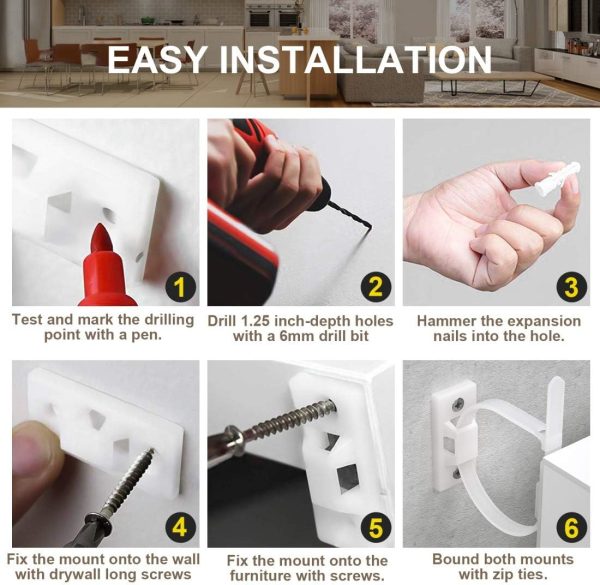 EASY INSTALLATION

1
Test and mark the drilling point with a pen.

2
Drill 1.25 inch-depth holes with a 6mm drill bit

3
Hammer the expansion nails into the hole.

4
Fix the mount onto the wall with drywall long screws

5
Fix the mount onto the furniture with screws.

6
Bound both mounts with zip ties.