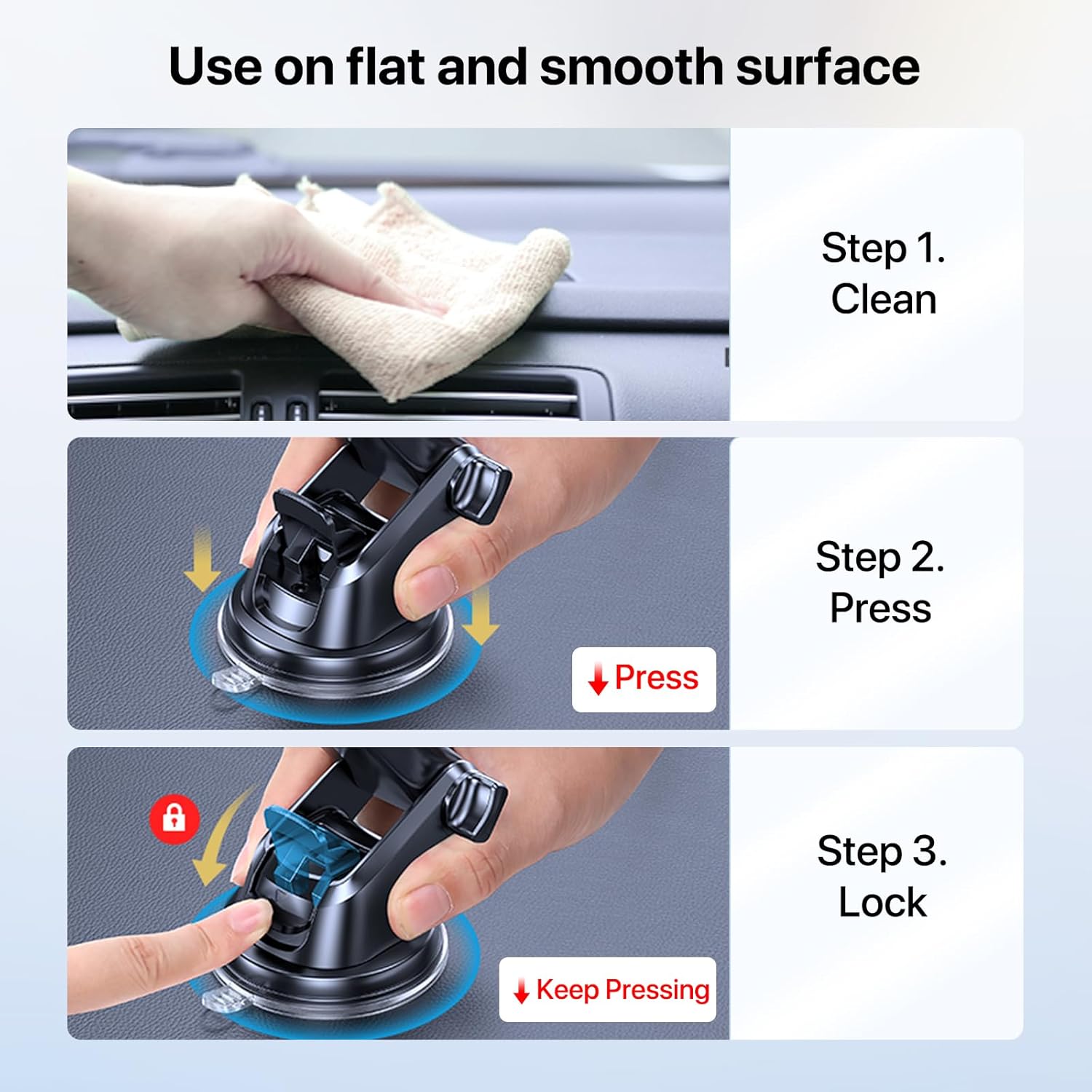 Use on flat and smooth surface

Step 1.
Clean

Press

Step 2.
Press

Keep Pressing

Step 3.
Lock