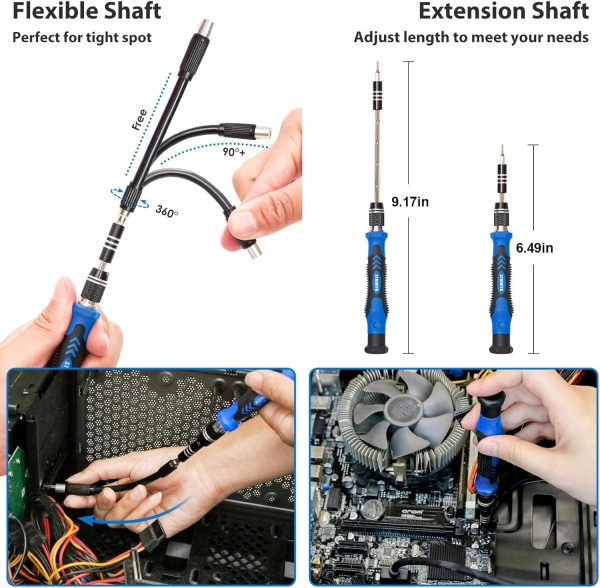 Flexible Shaft
Perfect for tight spot

Free
90°+
360°

Extension Shaft
Adjust length to meet your needs

9.17in
6.49in