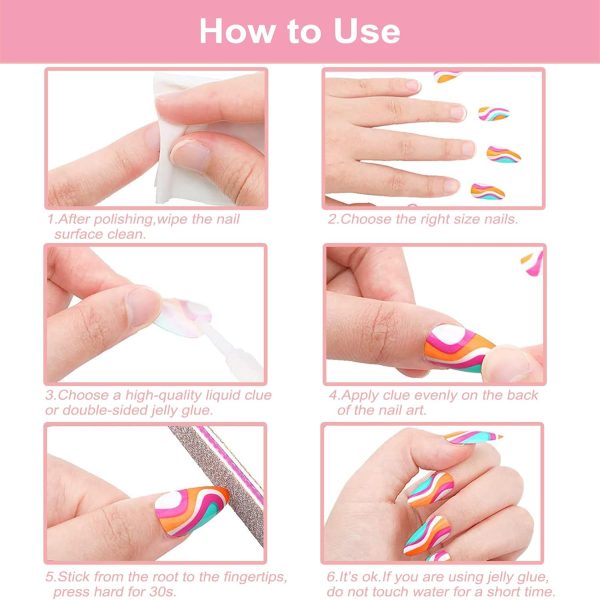 How to Use

1.After polishing,wipe the nail surface clean.

2.Choose the right size nails.

3.Choose a high-quality liquid clue or double-sided jelly glue.

4.Apply clue evenly on the back of the nail art.

5.Stick from the root to the fingertips, press hard for 30s.

6.It's ok.If you are using jelly glue, do not touch water for a short time.