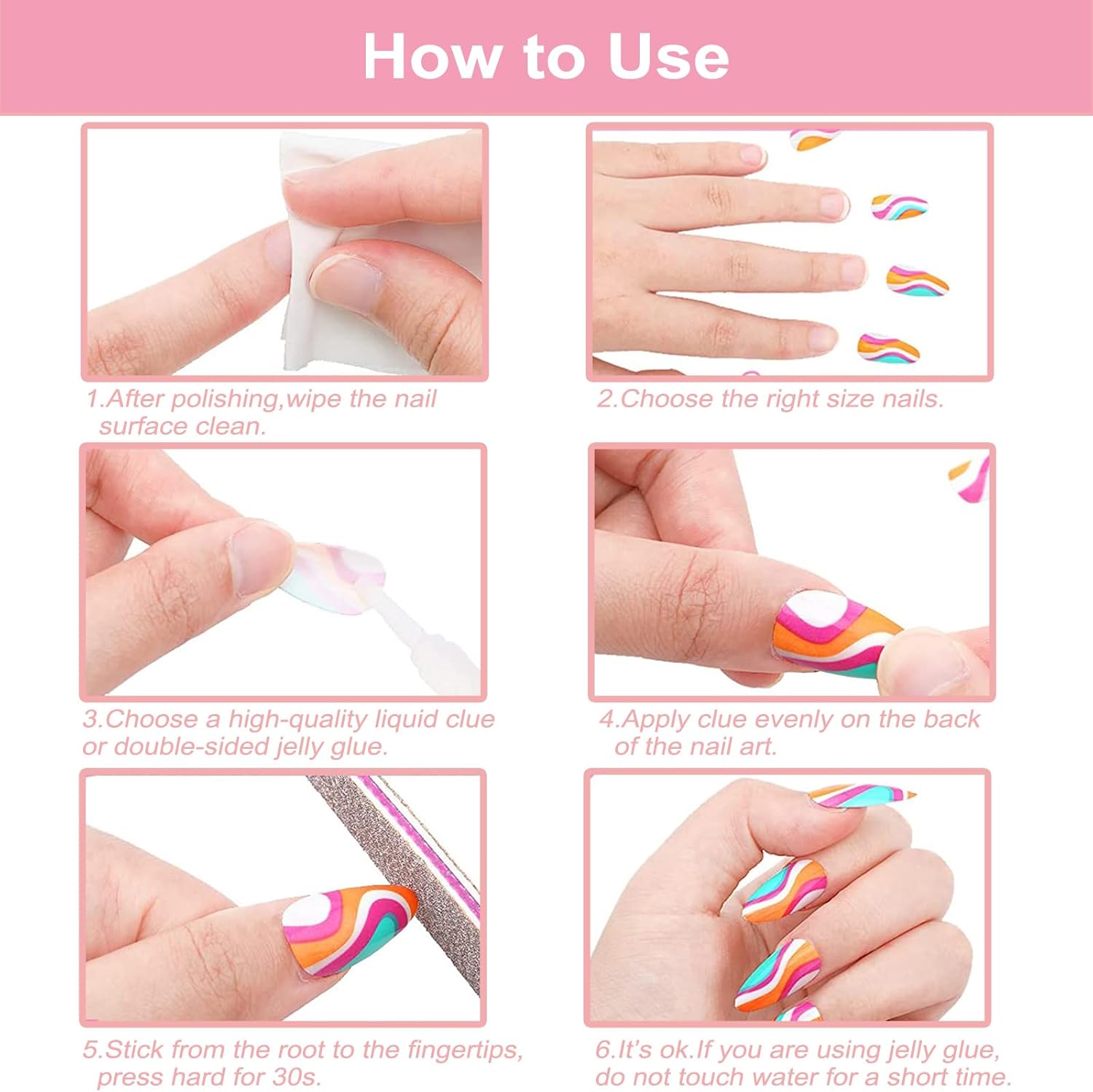 How to Use

1.After polishing,wipe the nail surface clean.

2.Choose the right size nails.

3.Choose a high-quality liquid clue or double-sided jelly glue.

4.Apply clue evenly on the back of the nail art.

5.Stick from the root to the fingertips, press hard for 30s.

6.It's ok.If you are using jelly glue, do not touch water for a short time.